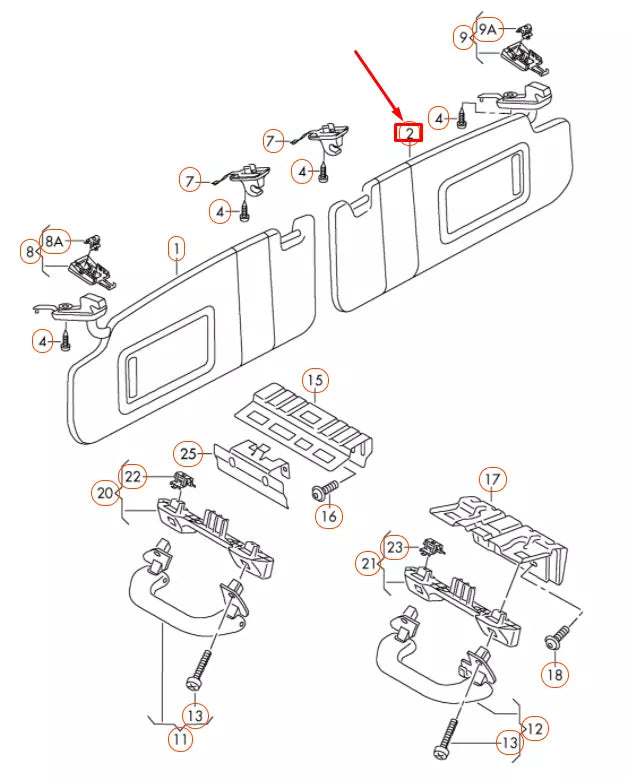 9A
9
4
2
7
4
7
4
8A
8
1
4
15
25
22
20
16
17
23
21
18
13
11
12
13