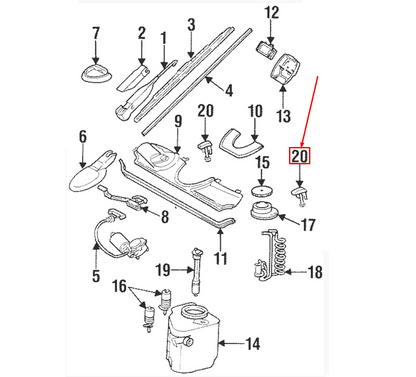 7
2
1
3
12
4
13
20
10
9
6
20
15
8
17
11
5
19
18
16
14