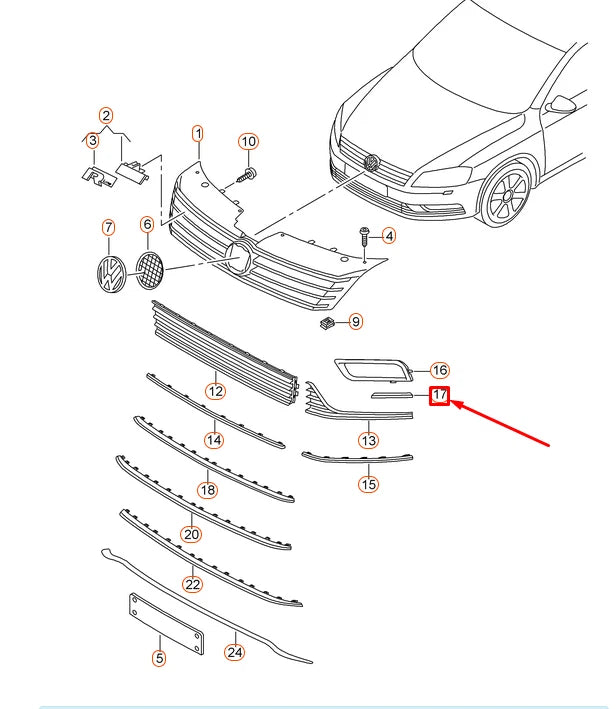 2
3
1
10
7
6
4
9
16
17
12
13
14
15
18
20
22
5
24