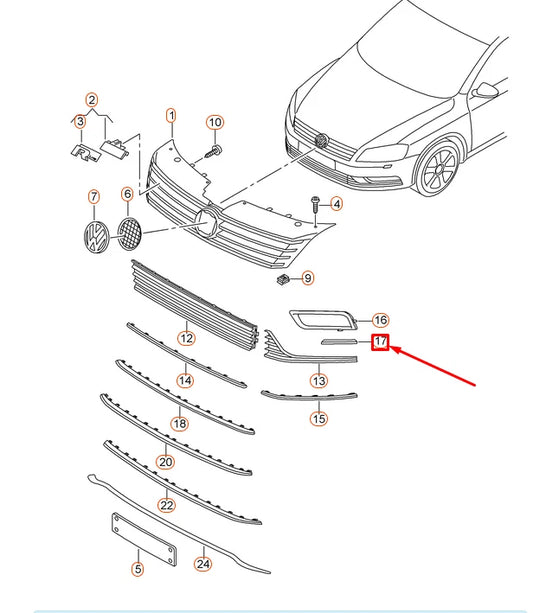 2
3
1
10
7
6
4
9
16
17
12
13
14
15
18
20
22
5
24