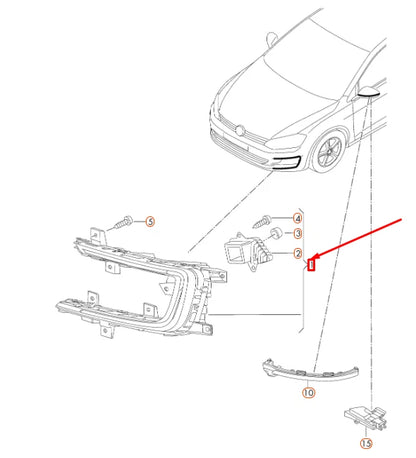 5
4
3
2
1
10
15