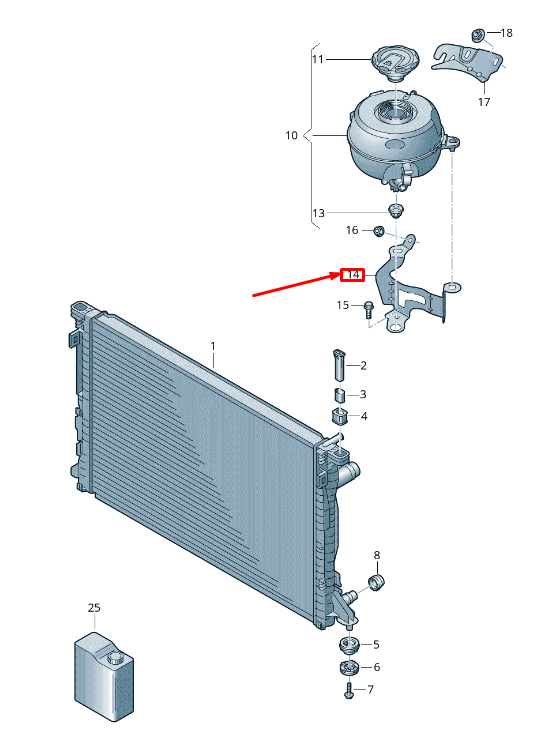 18
11
17
10
13
16
14
15
1
2
3
4
8
25
5
6
7