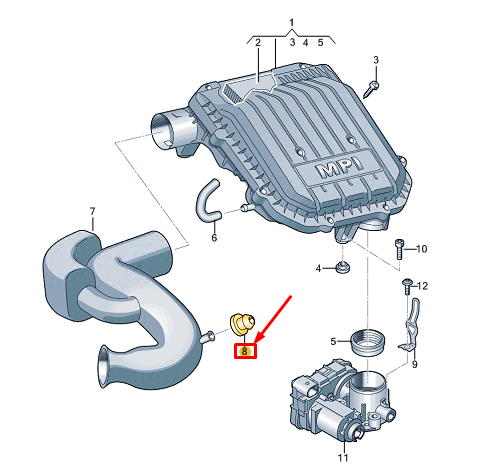 1
2
3 4 5
3
MPI
6
7
10
4
12
8
5
9
11