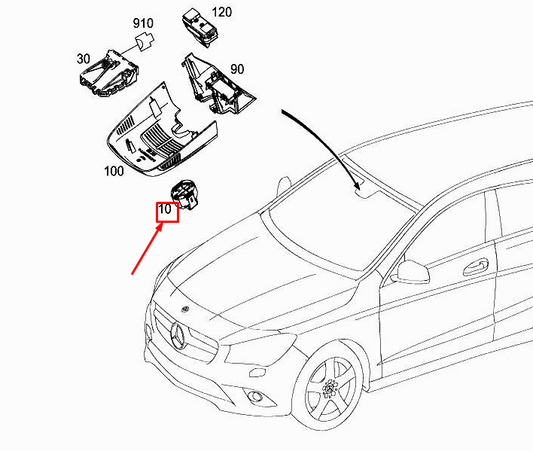 910
120
30
90
100
10