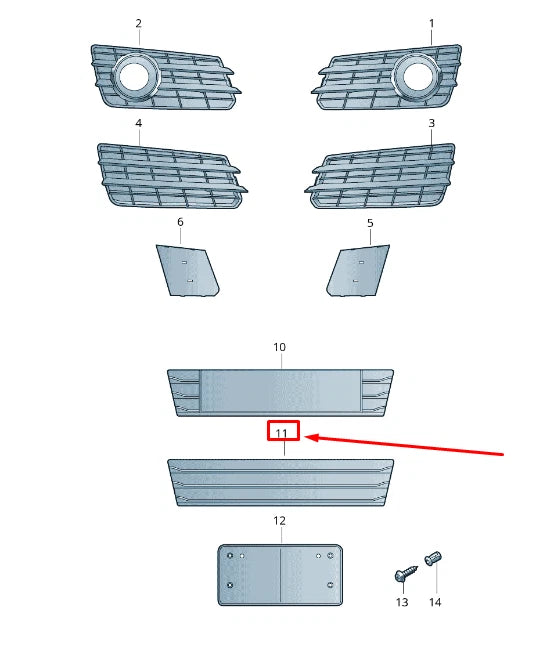 2
1
4
3
6
5
10
11
12
13
14