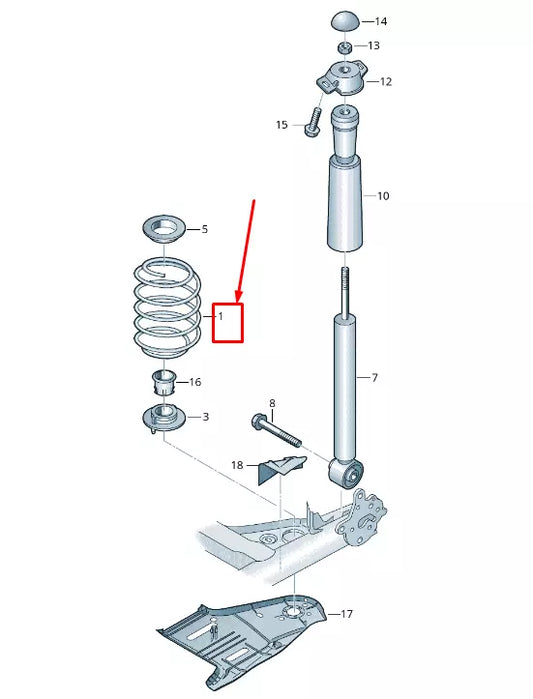 14
13
12
15
10
5
1
16
3
8
7
18
17