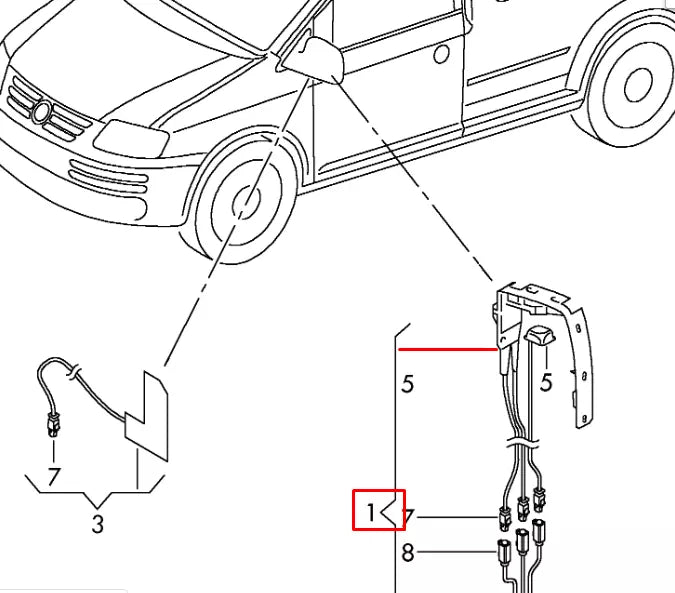 5
5
7
3
1
7
8