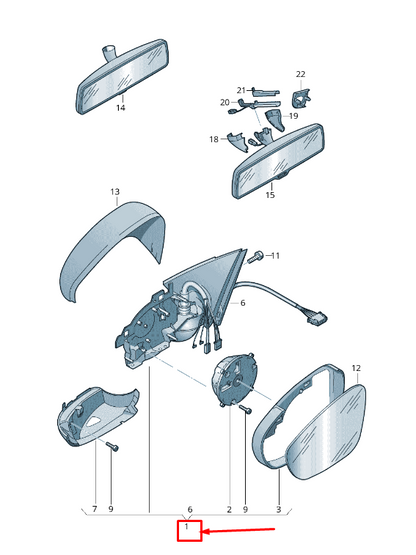 14
22
21
20
19
18
15
13
11
6
12
7
9
6
2
9
3
1