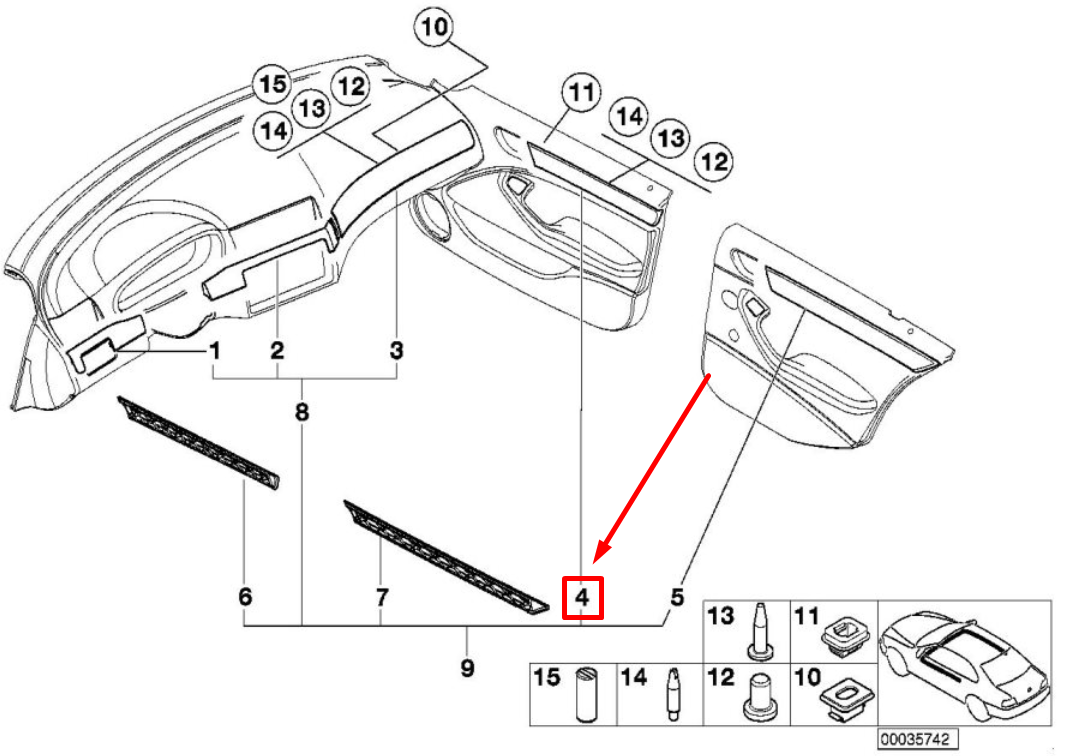 10
15
12
13
14
11
14
13
12
1
2
3
8
6
7
4
5
9
13
11
15
14
12
10
00035742