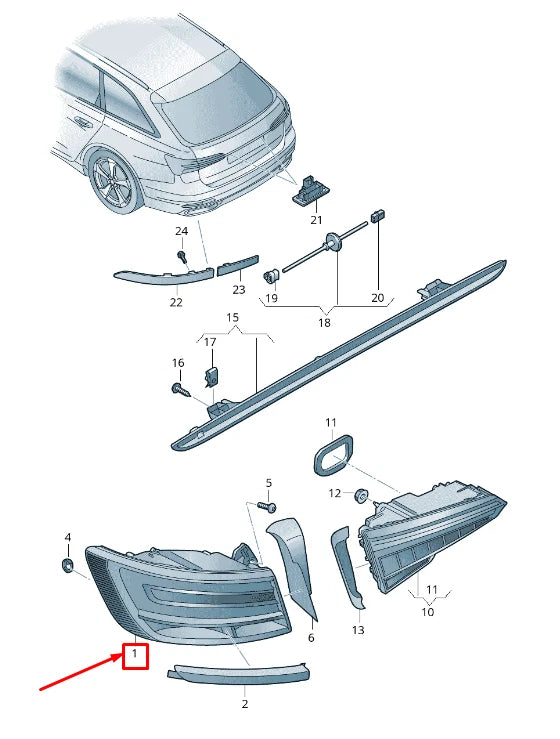 21
24
22
23
19
20
18
15
17
16
11
5
12
4
6
13
11
10
1
2