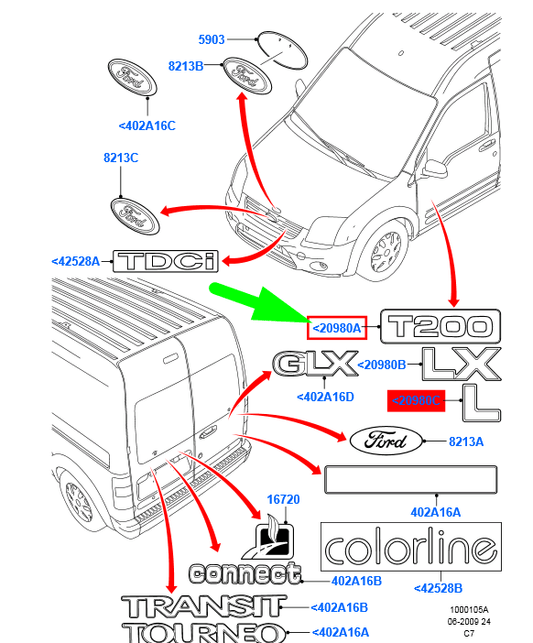 5903
8213B
Ford
Ford
<402A16C
8213C
Ford
<42528A TDCi
<20980A T200
GLX <20980B LX
<402A16D
<20980C L
Ford 8213A
402A16A
16720
colorline
connect 402A16B
<42528B
TRANSIT <402A16B
TOURNEO <402A16A
1000105A
06-2009 24
C7