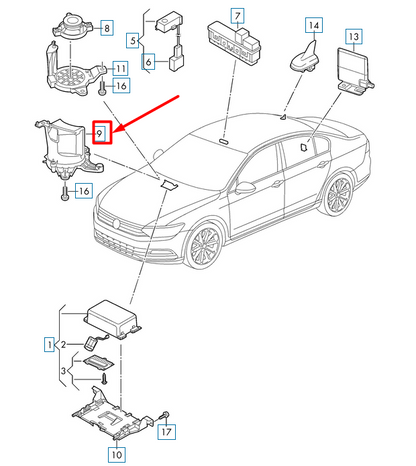 8
5
6
7
14
13
11
16
9
16
1
2
3
17
10