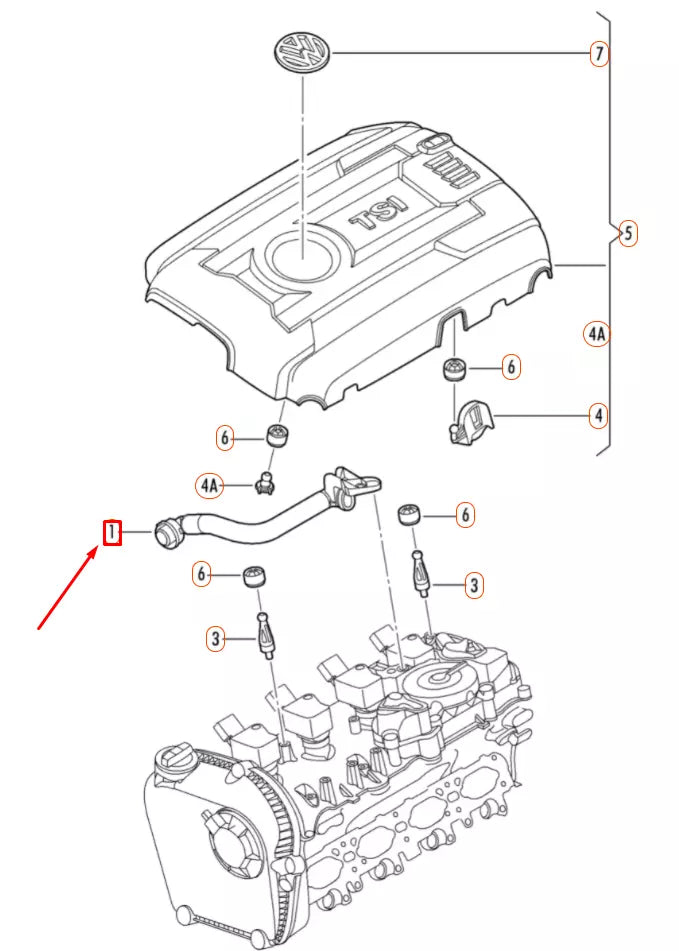 7
TSI
5
4A
6
4
6
4A
1
6
6
3
3