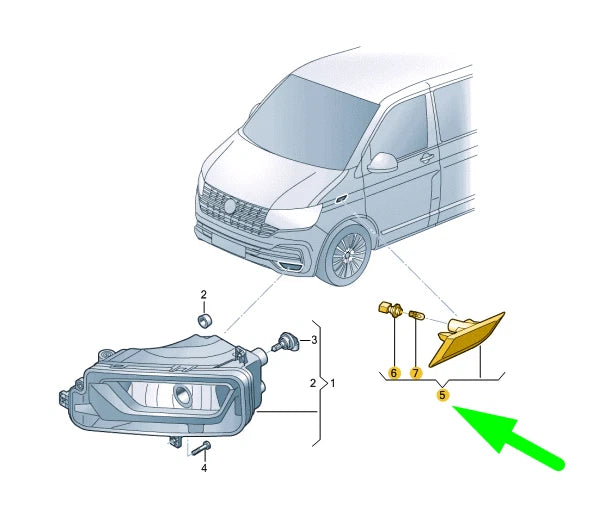 2
3
2
1
4
6
7
5