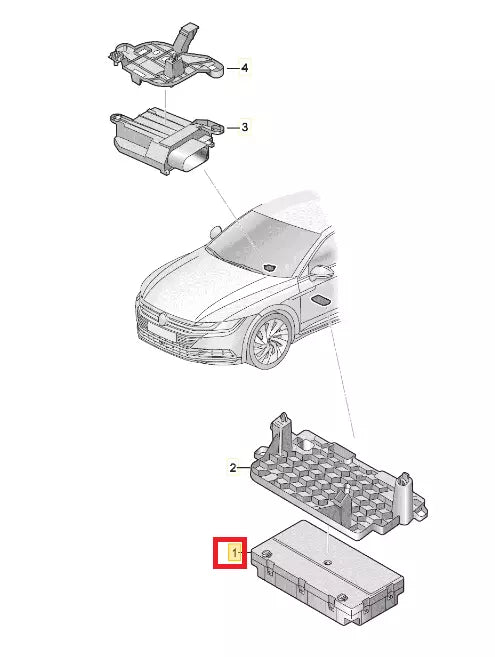 4
3
2
1