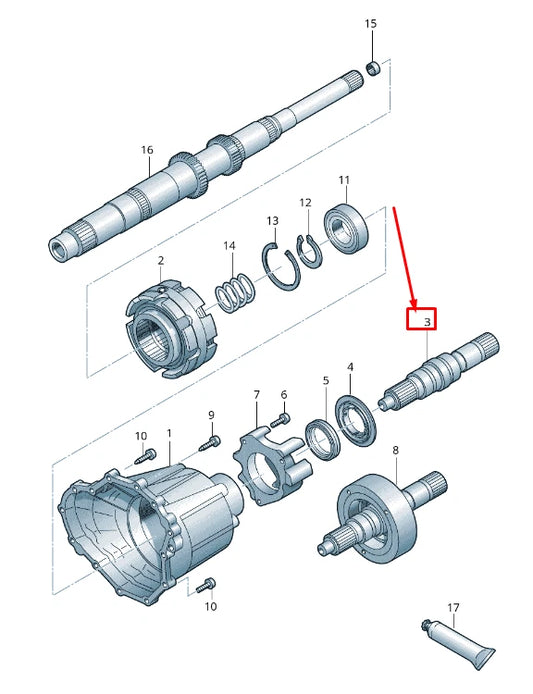 15
16
11
12
13
14
2
3
4
5
6
7
9
10
1
8
10
17