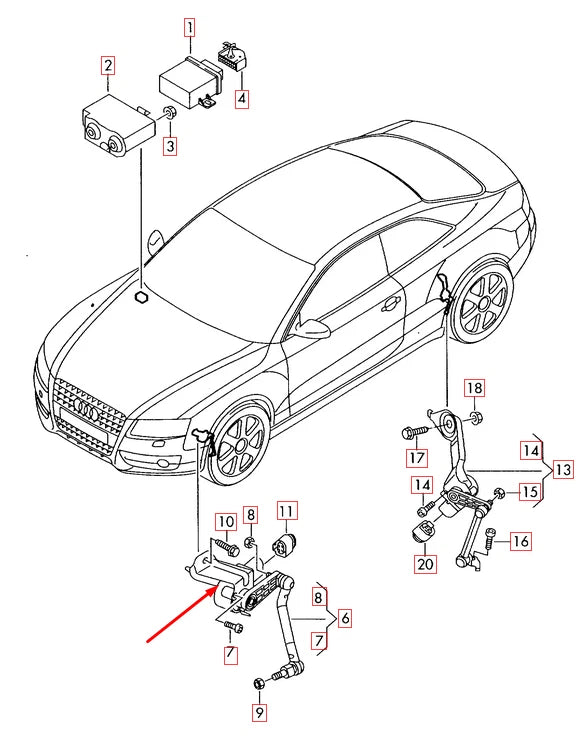 1
2
4
3
18
17
14
13
14
15
16
20
10
8
11
8
6
7
7
9