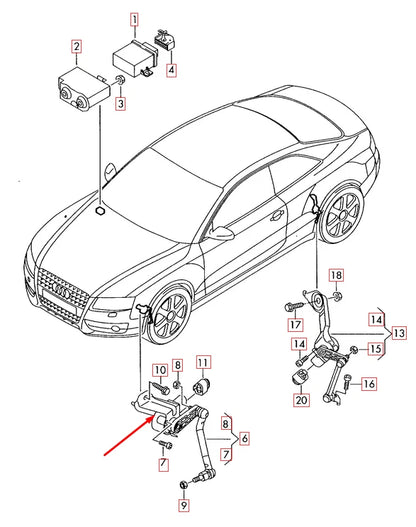 1
2
4
3
18
17
14
13
14
15
16
20
10
8
11
8
6
7
7
9