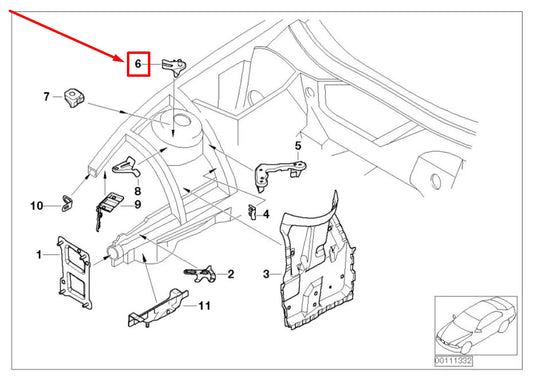 6
7
5
8
10
9
4
1
2
3
11
00111332