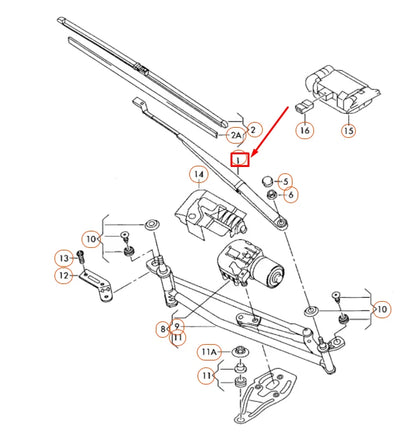 2
2A
16
15
1
14
5
6
10
13
12
10
8
9
11
11A
11