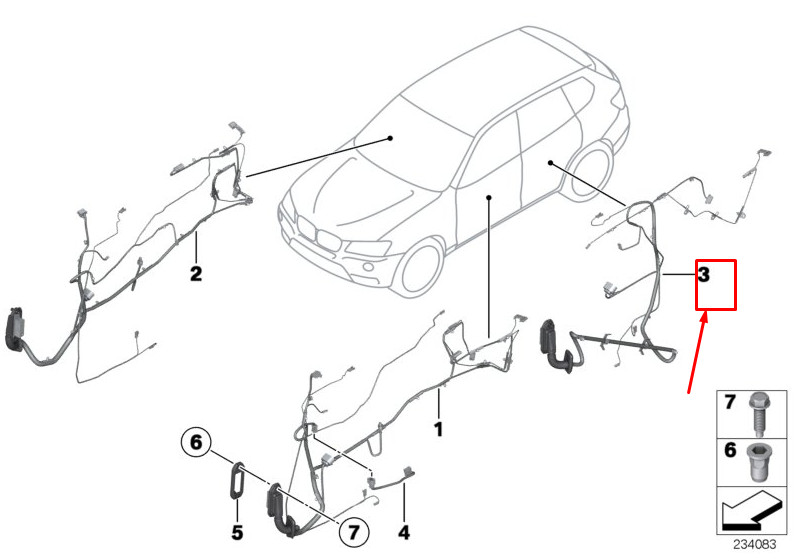 2
3
1
6
5
7
4
7
6
234083