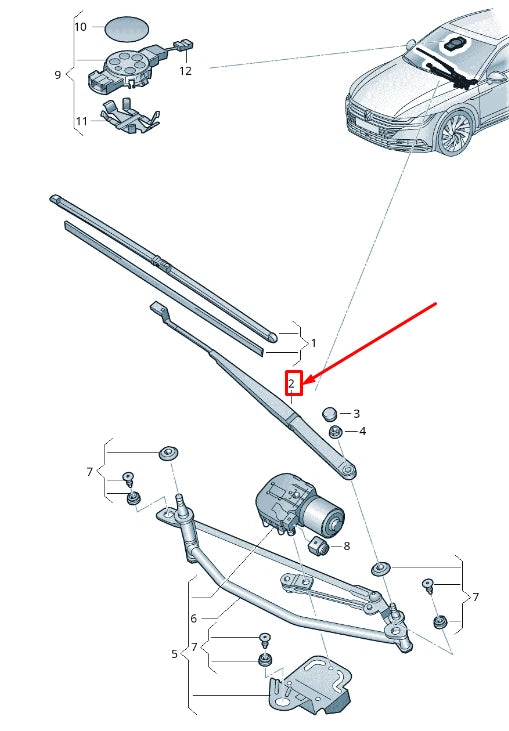 10
9
12
11
1
2
3
4
7
8
7
6
5
7