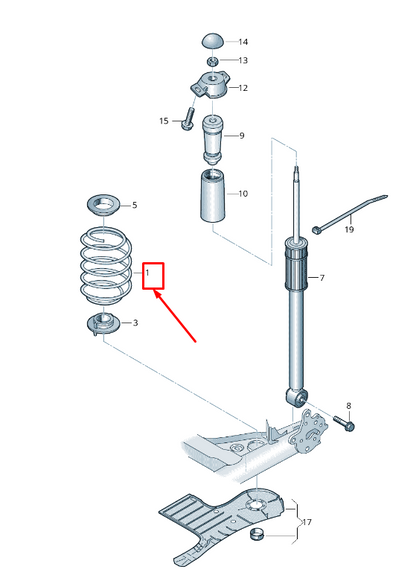 14
13
12
15
9
10
5
19
1
7
3
8
17