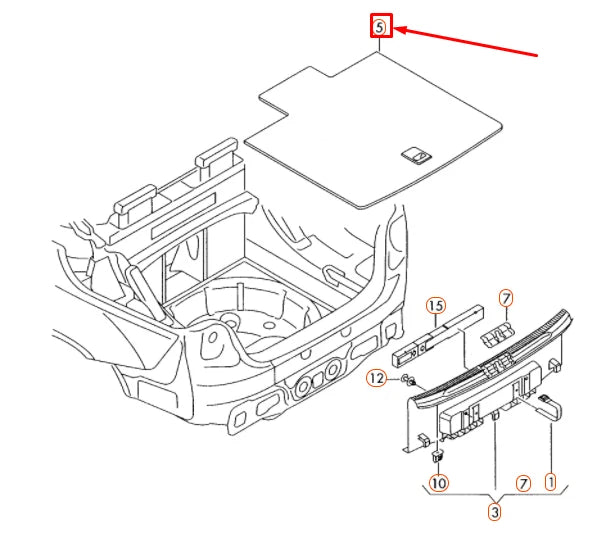 5
15
7
12
10
7
1
3