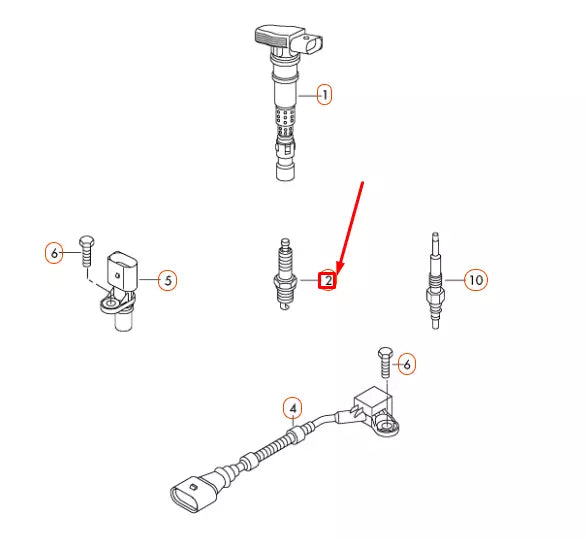 1

6

5

2

10

6

4