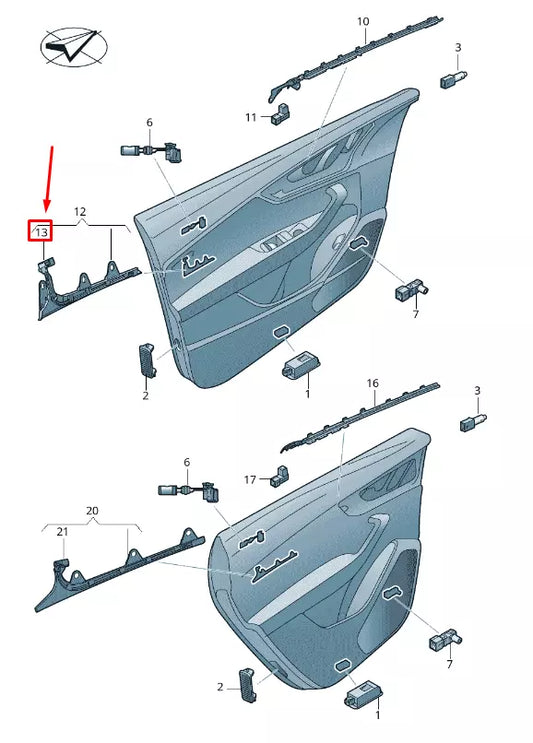 10
3
11
6
12
13
7
2
1
16
3
6
17
20
21
7
2
1