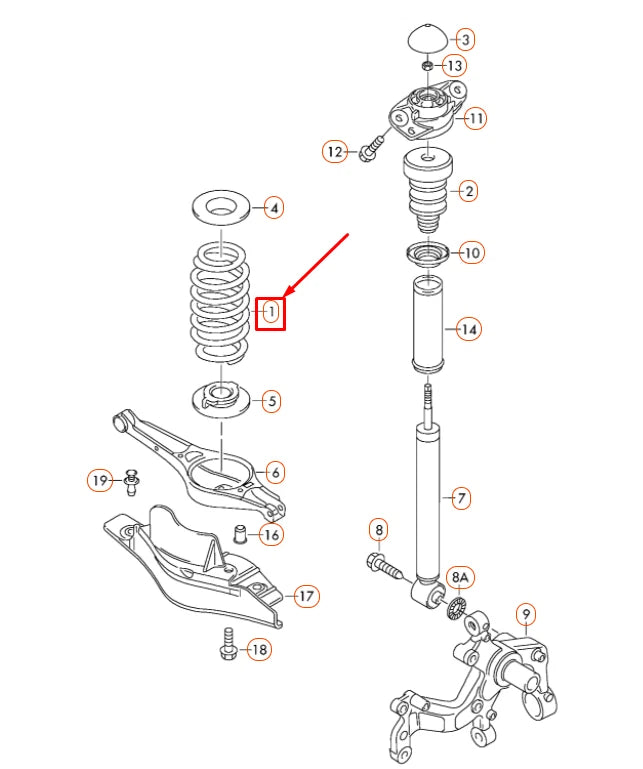 3
13
11
12
2
4
10
1
14
5
6
19
7
16
8
8A
17
9
18