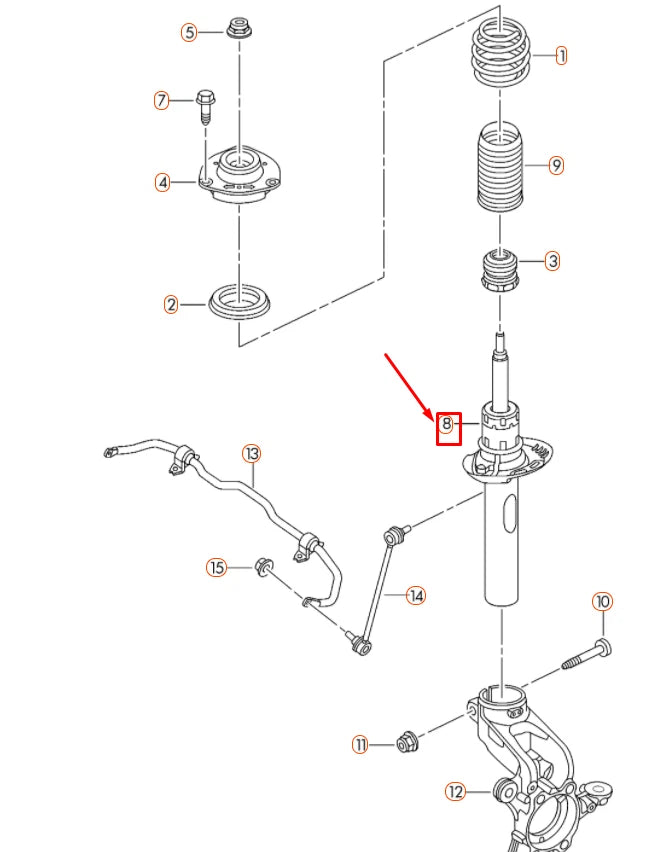 5
1
7
4
9
3
2
8
13
15
14
10
11
12