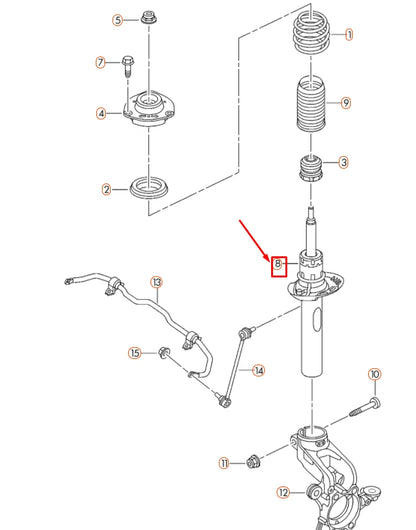 5
1
7
4
9
3
2
8
13
15
14
10
11
12