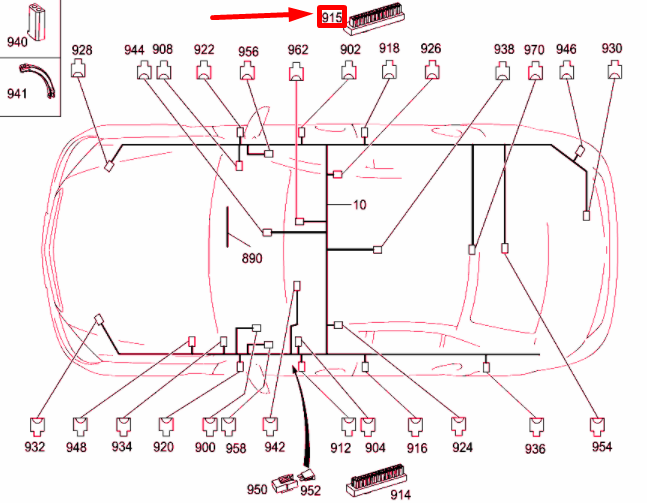 940
941
915
928
944
908
922
956
962
902
918
926
938
970
946
930
10
890
932
948
934
920
900
958
942
912
904
916
924
936
954
950
952
914