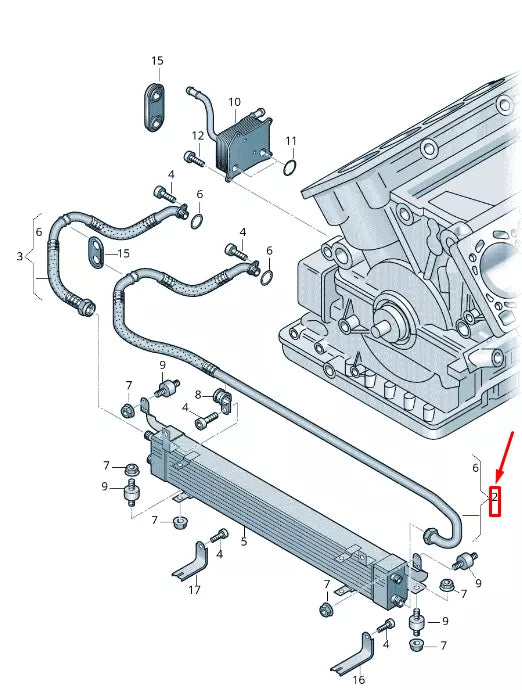 15
10
12
11
4
6
6
3
15
4
6
9
7
8
4
7
9
7
5
4
17
6
2
9
7
7
9
4
7
16