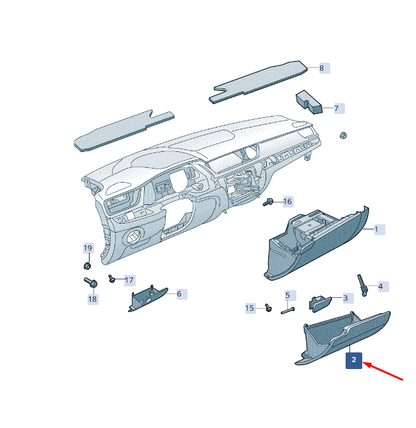 8
7
16
1
19
17
18
6
4
5
3
15
2