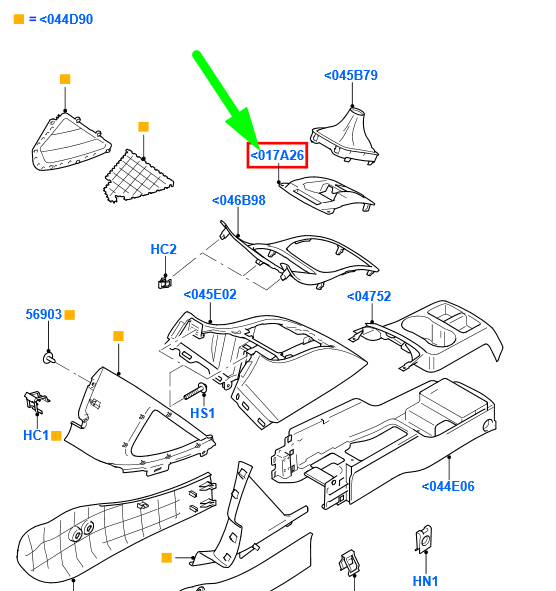 = <044D90

<045B79

<017A26

<046B98

HC2

<045E02

<04752

56903

HS1

HC1

<044E06

HN1