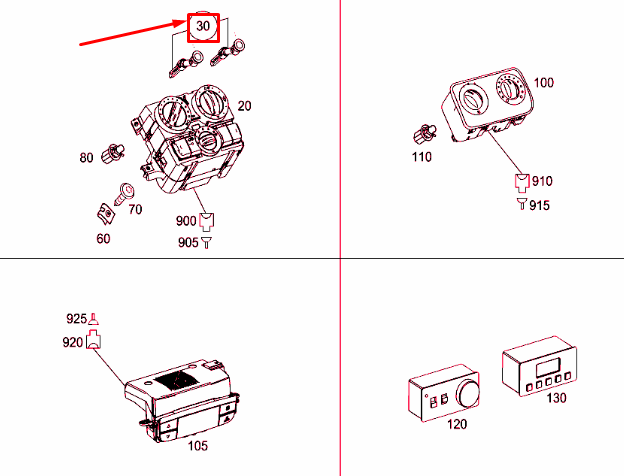 30
20
80
70
60
900
905

100
110
910
915

925
920
105

120
130