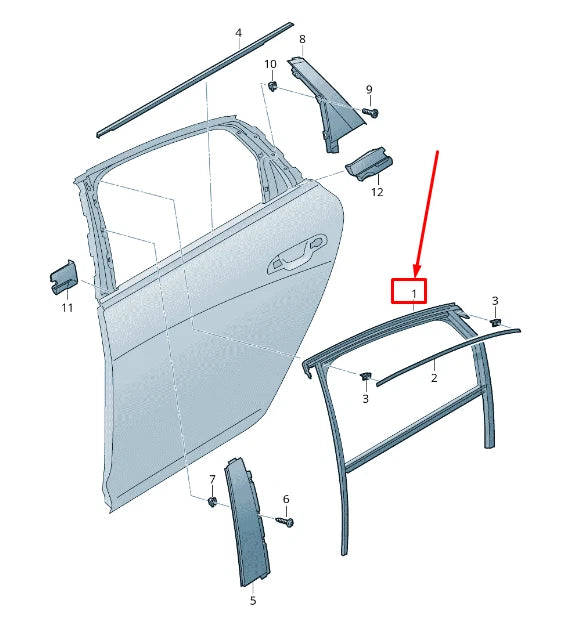 4
8
10
9
12
11
1
3
2
3
7
6
5