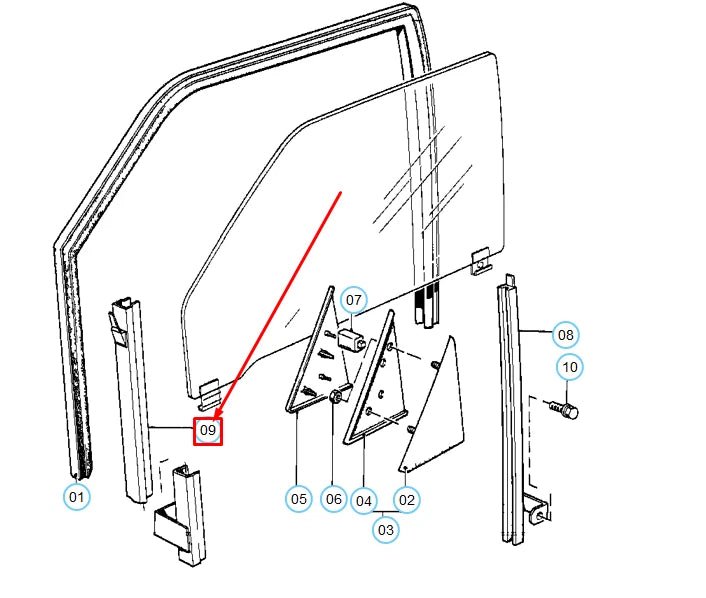 07
08
10
09
01
05
06
04
02
03