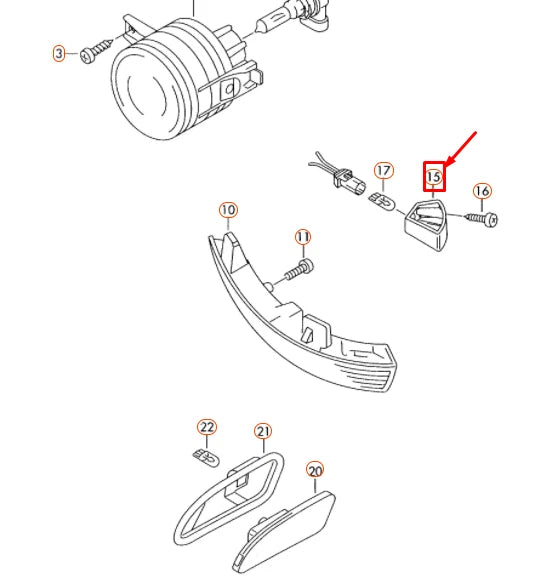 3

17

15

16

10

11

22

21

20