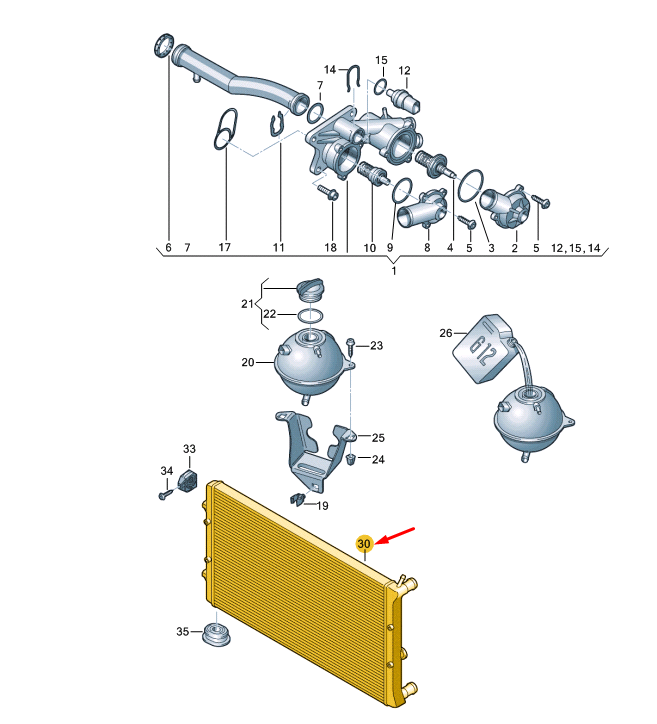 14
15
12
7
6
7
17
11
18
10
9
8
4
5
3
2
5
12, 15, 14
1
21
22
23
20
26
G12
25
24
33
34
19
30
35