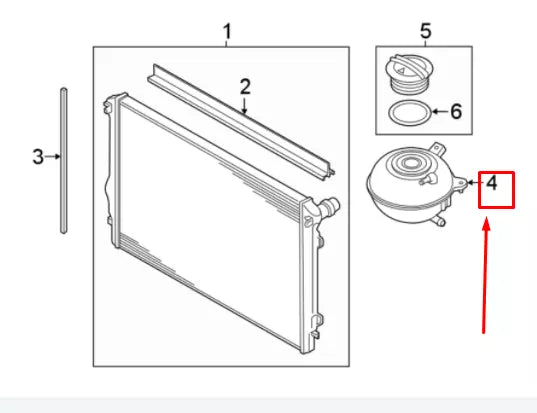 1
2
3
5
6
4