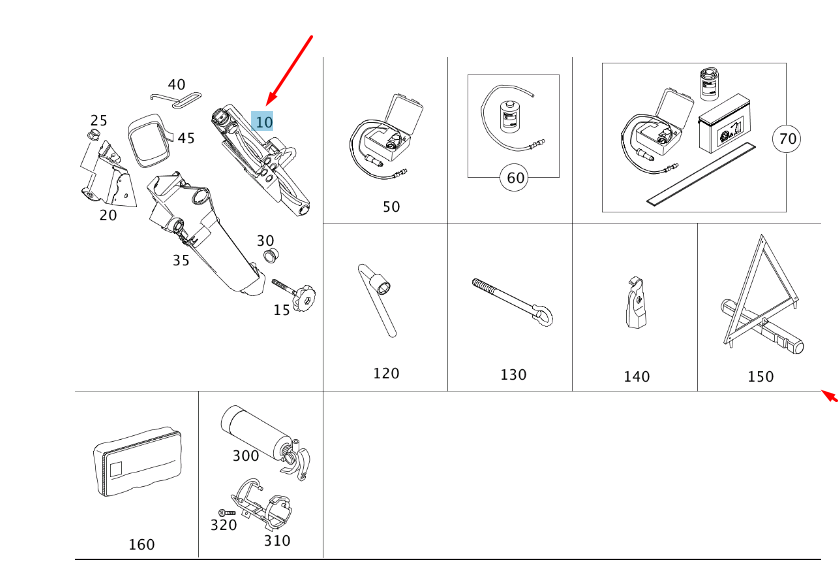 40
10
25
45
20
35
30
15
50
60
70
120
130
140
150
160
300
320
310