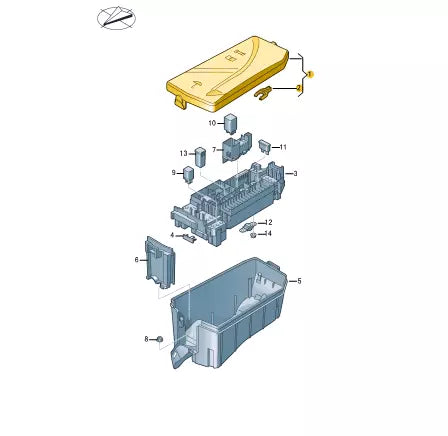 1
2
10
13
7
11
9
3
12
4
14
6
5
8