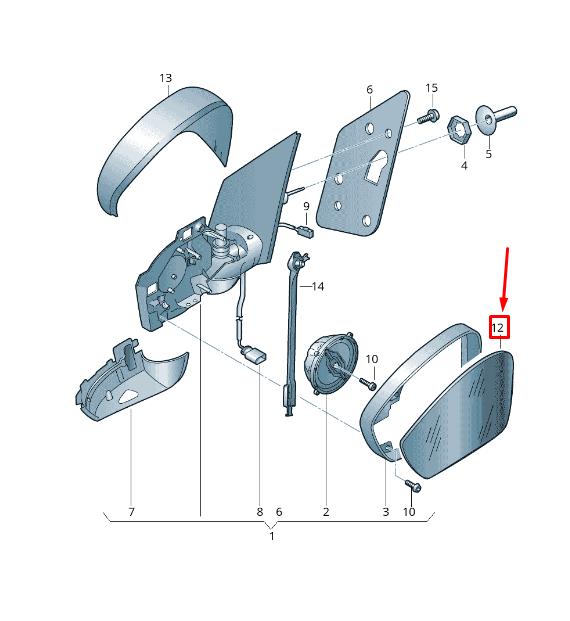 13
6
15
4
5
9
14
12
10
7
8
6
2
3
10
1