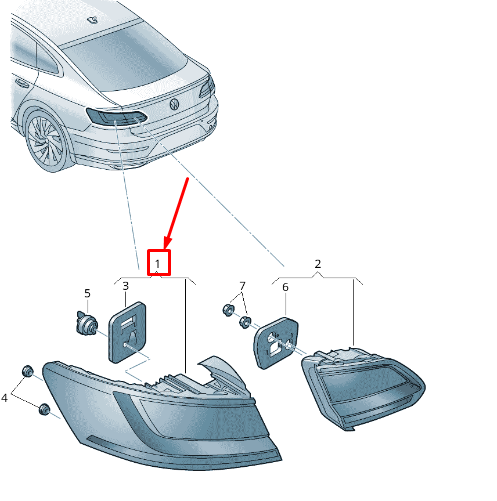 1
2
3
5
7
6
4