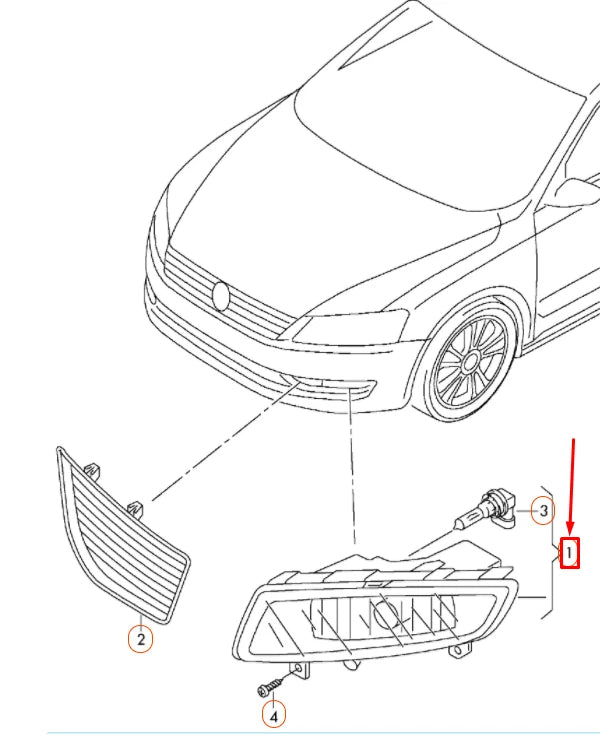 3
1
2
4