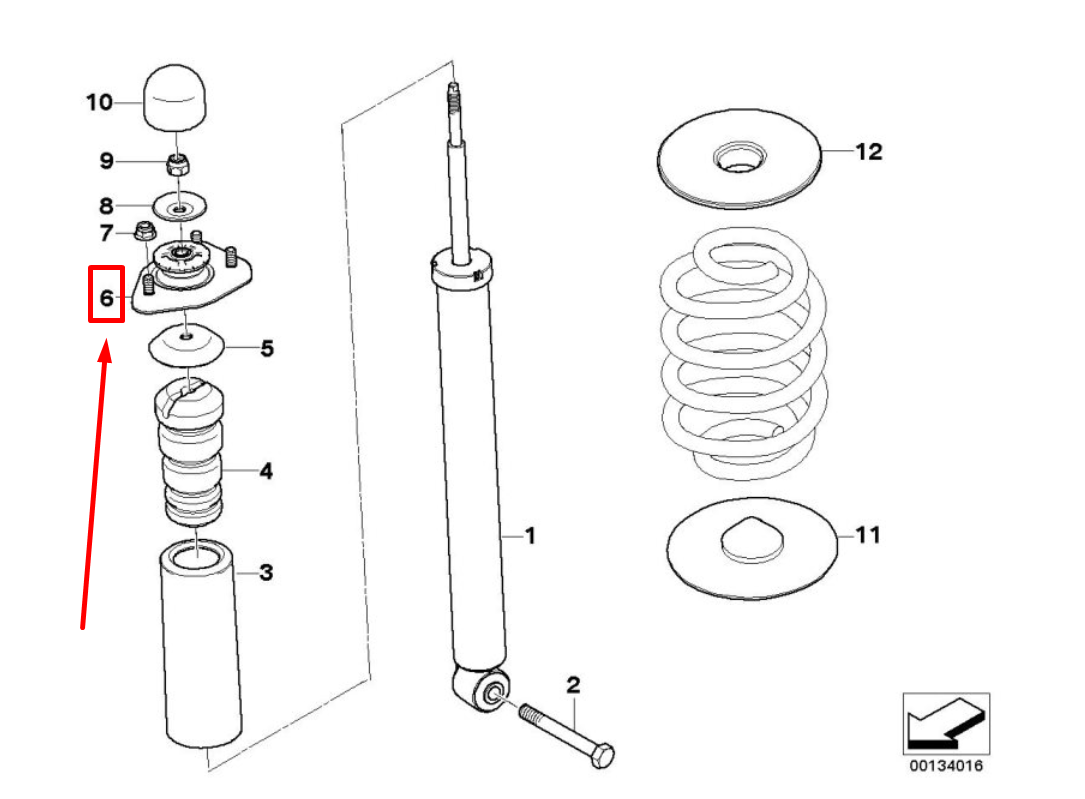 10
9
8
7
6
5
4
3
1
2
12
11
00134016