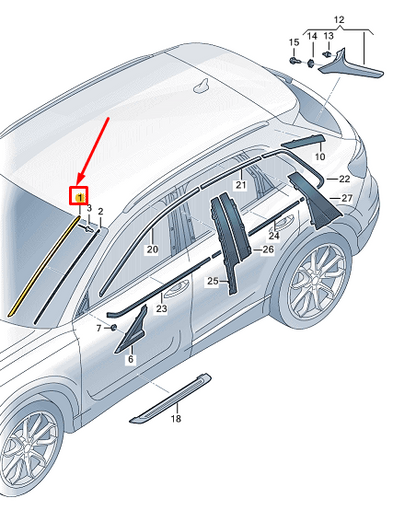 12
15
14
13
10
22
21
27
1
3
2
24
20
26
25
23
7
6
18